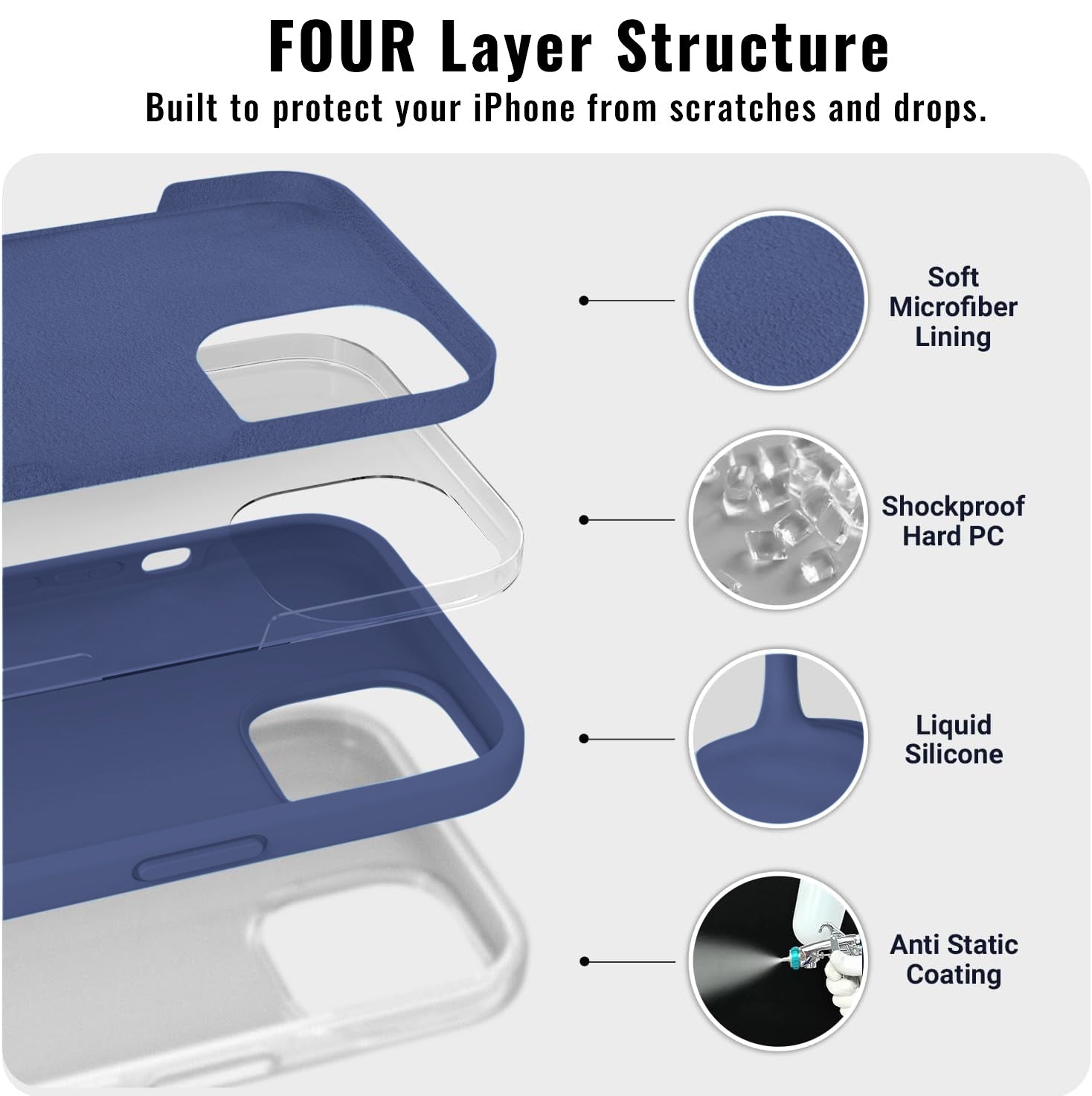 FOUR Layer Structure

Built to protect your iPhone from scratches and drops.

Soft Microfiber Lining

Shockproof Hard PC

Liquid Silicone

Anti Static Coating